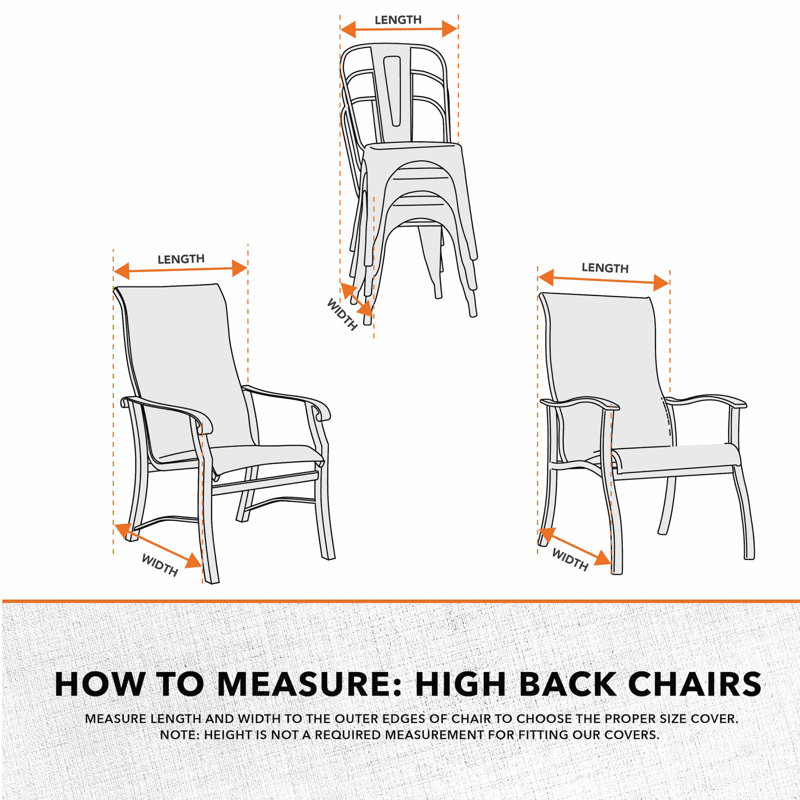 LENGTH

WIDTH

LENGTH

WIDTH

LENGTH

WIDTH

HOW TO MEASURE: HIGH BACK CHAIRS

MEASURE LENGTH AND WIDTH TO THE OUTER EDGES OF CHAIR TO CHOOSE THE PROPER SIZE COVER. NOTE: HEIGHT IS NOT A REQUIRED MEASUREMENT FOR FITTING OUR COVERS.