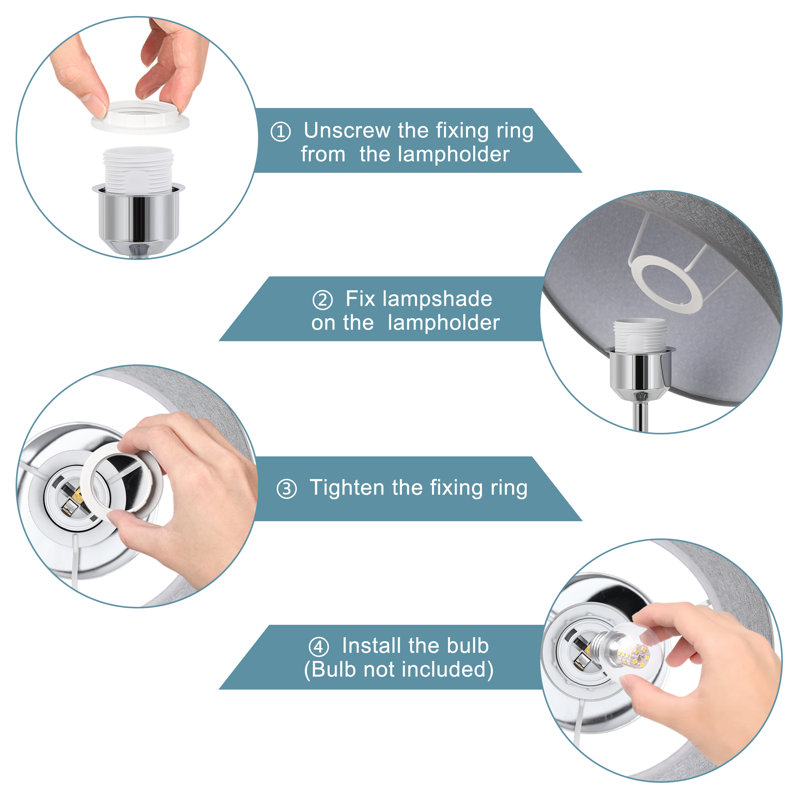 ① Unscrew the fixing ring from the lampholder

② Fix lampshade on the lampholder

③ Tighten the fixing ring

④ Install the bulb (Bulb not included)