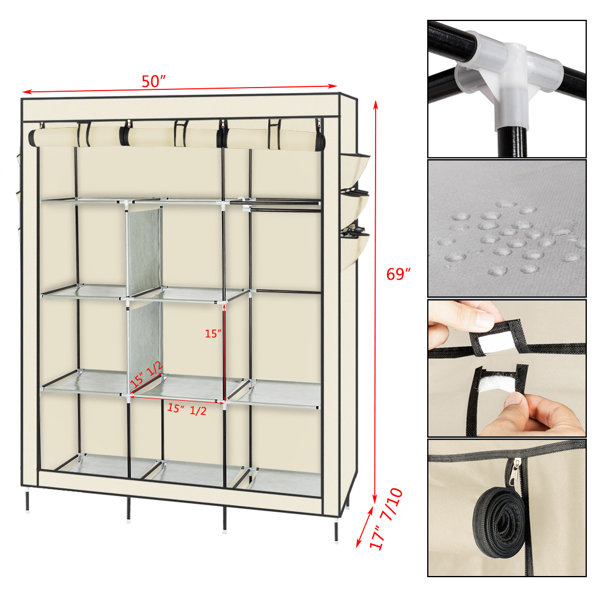 50"

69"

15"

15" 1/2

15" 1/2

17" 7/10