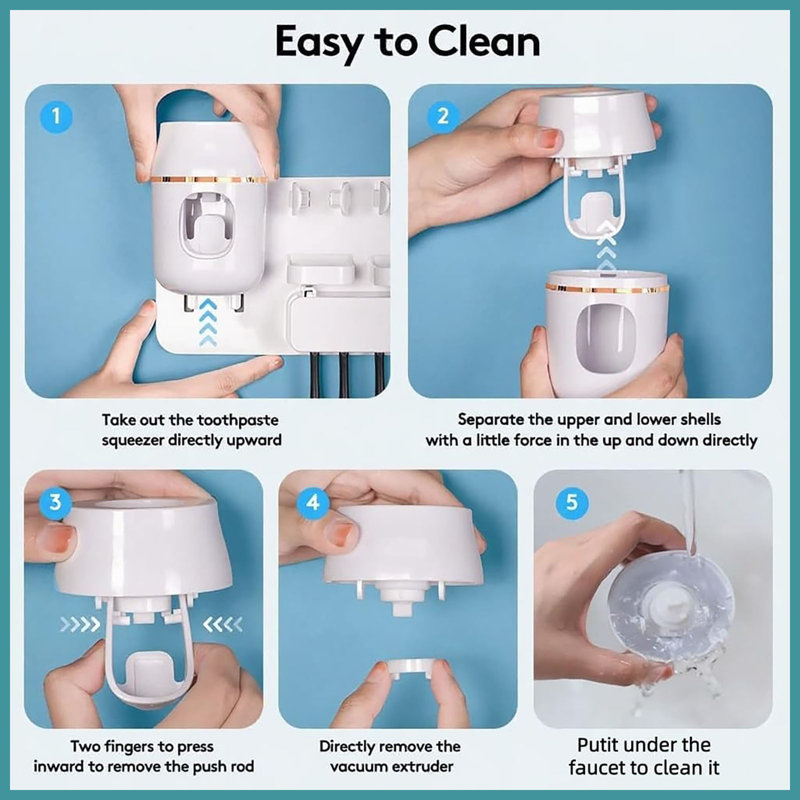 Easy to Clean

1

Take out the toothpaste squeezer directly upward

2

Separate the upper and lower shells with a little force in the up and down directly

3

Two fingers to press inward to remove the push rod

4

Directly remove the vacuum extruder

5

Putit under the faucet to clean it