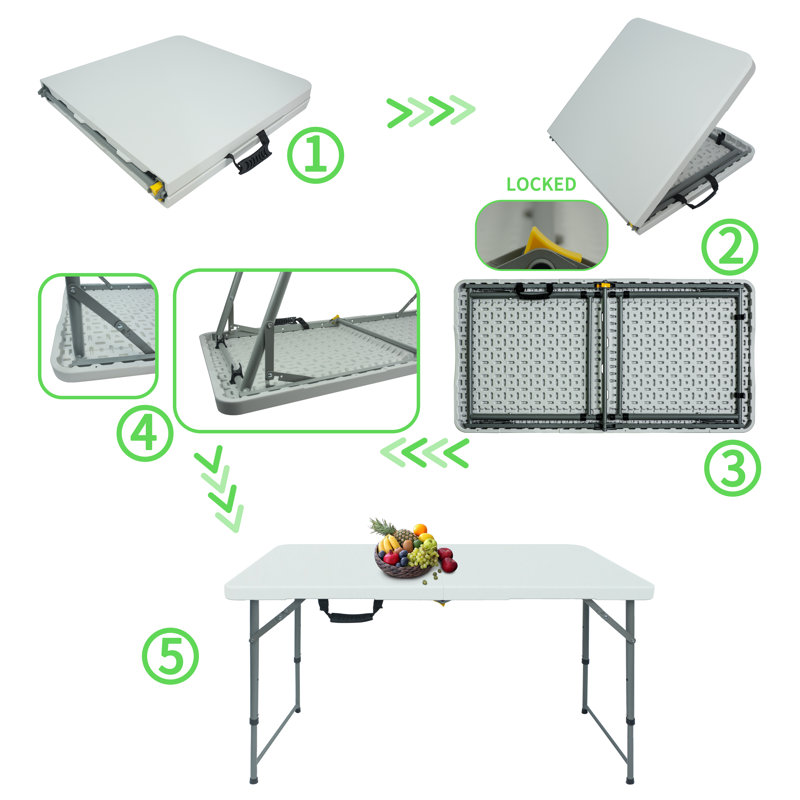 ①

LOCKED

②

③

④

⑤