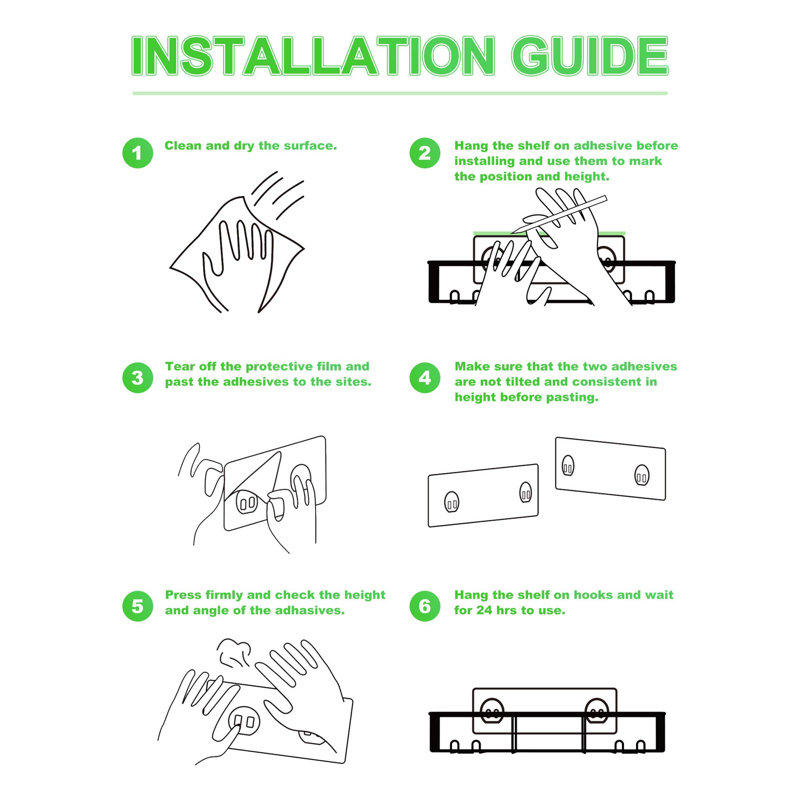 INSTALLATION GUIDE

1 Clean and dry the surface.

2 Hang the shelf on adhesive before installing and use them to mark the position and height.

3 Tear off the protective film and past the adhesives to the sites.

4 Make sure that the two adhesives are not tilted and consistent in height before pasting.

5 Press firmly and check the height and angle of the adhasives.

6 Hang the shelf on hooks and wait for 24 hrs to use.