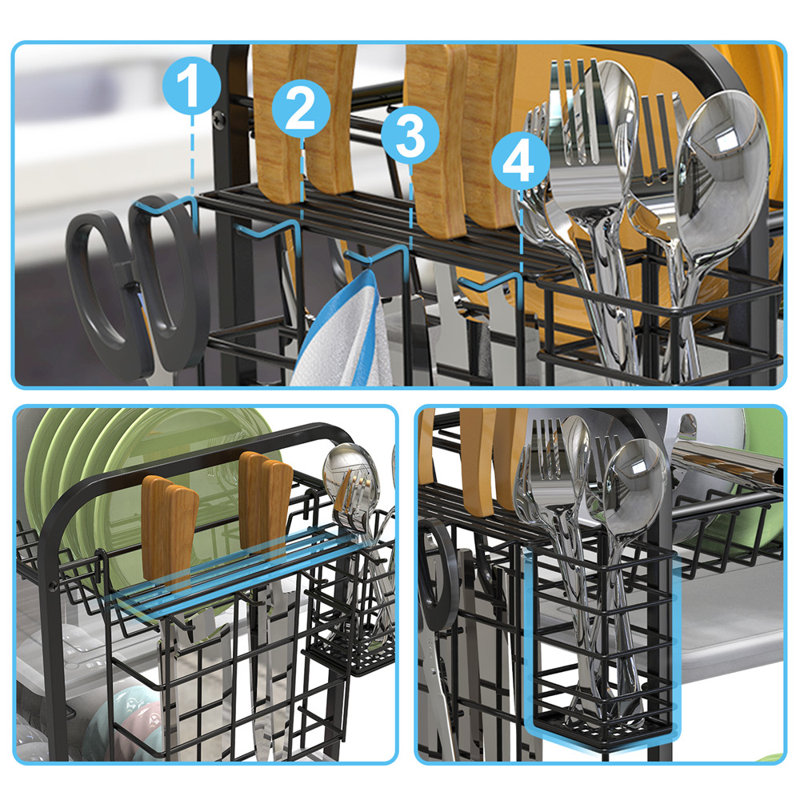 1
2
3
4