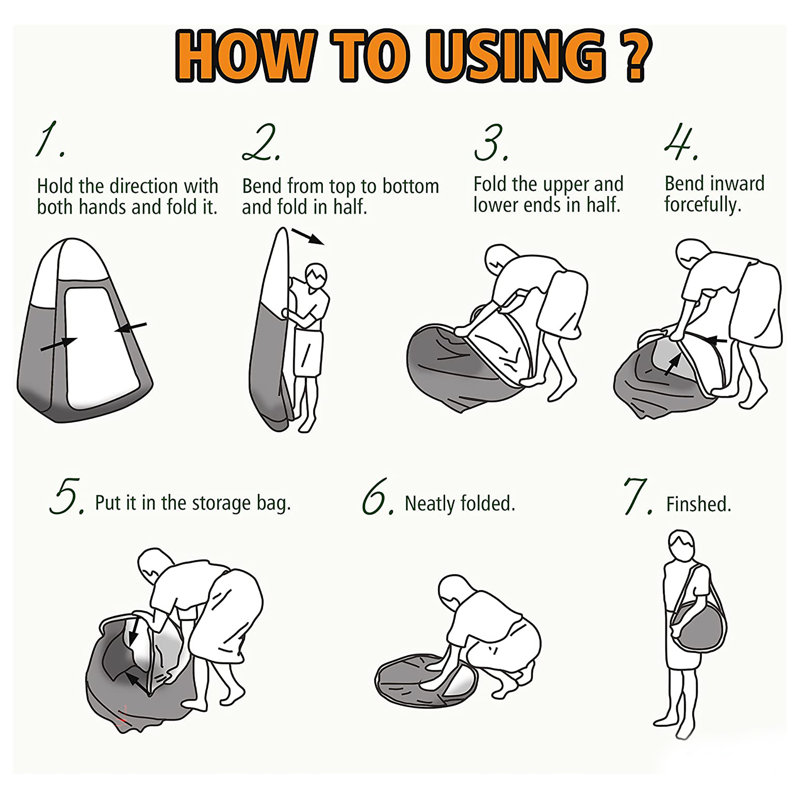 HOW TO USING ?

1. Hold the direction with both hands and fold it.

2. Bend from top to bottom and fold in half.

3. Fold the upper and lower ends in half.

4. Bend inward forcefully.

5. Put it in the storage bag.

6. Neatly folded.

7. Finshed.