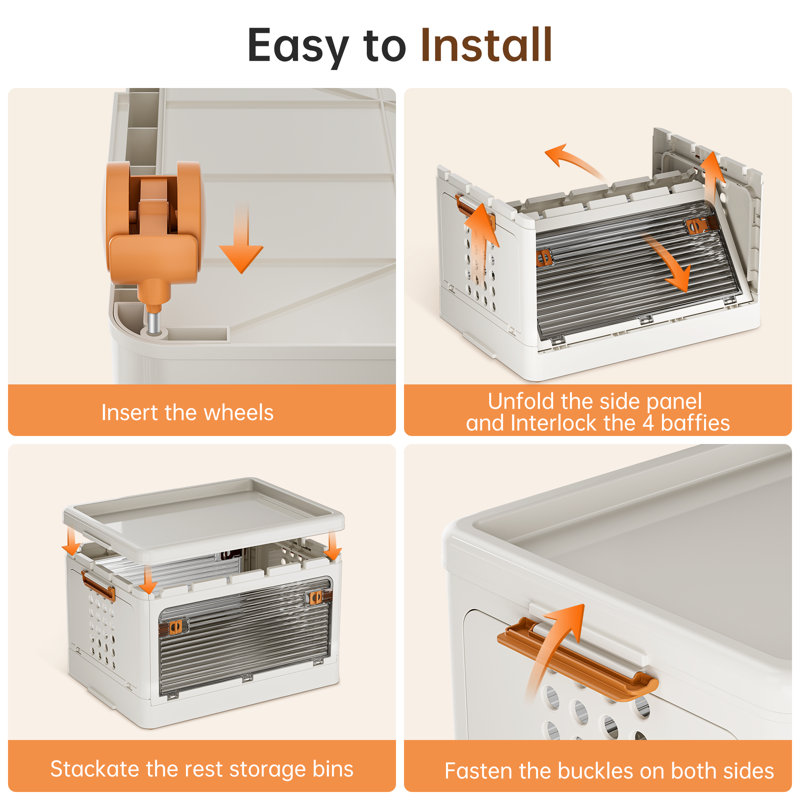 Easy to Install

Insert the wheels

Unfold the side panel and Interlock the 4 baffies

Stackate the rest storage bins

Fasten the buckles on both sides