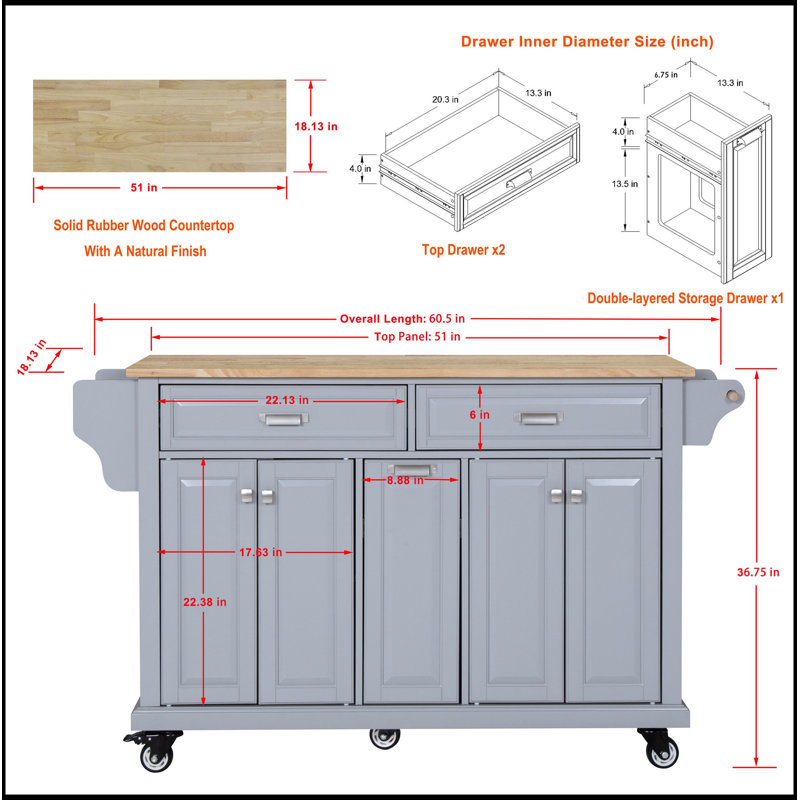 Drawer Inner Diameter Size (inch)

18.13 in

51 in

Solid Rubber Wood Countertop
With A Natural Finish

20.3 in
13.3 in
4.0 in

Top Drawer x2

6.75 in
13.3 in
4.0 in
13.5 in

Double-layered Storage Drawer x1

Overall Length: 60.5 in
Top Panel: 51 in
18.13 in

22.13 in
6 in
8.88 in
17.63 in
22.38 in
36.75 in