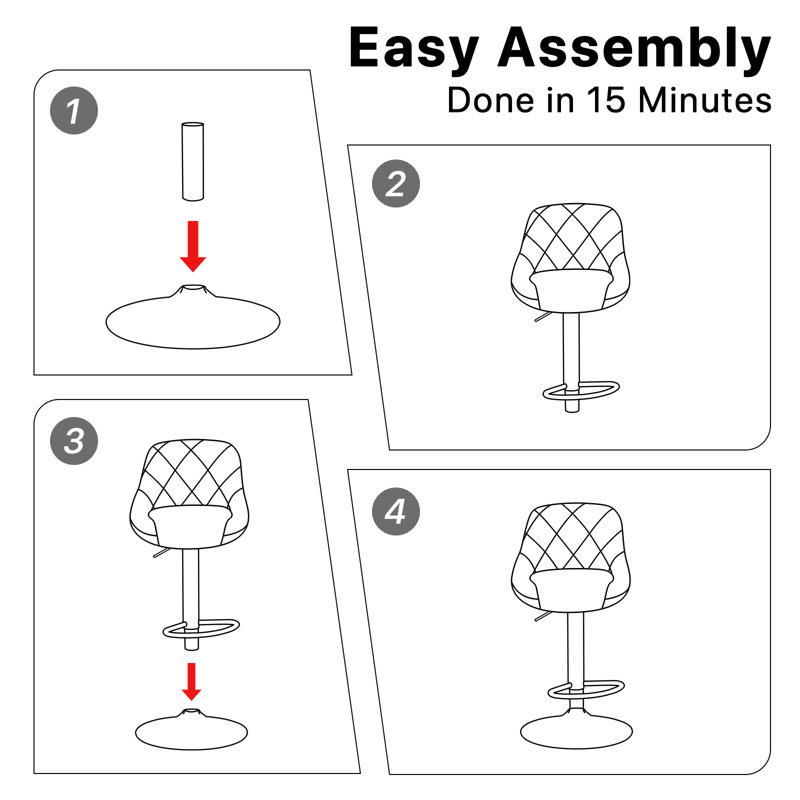 Easy Assembly
Done in 15 Minutes

1

2

3

4