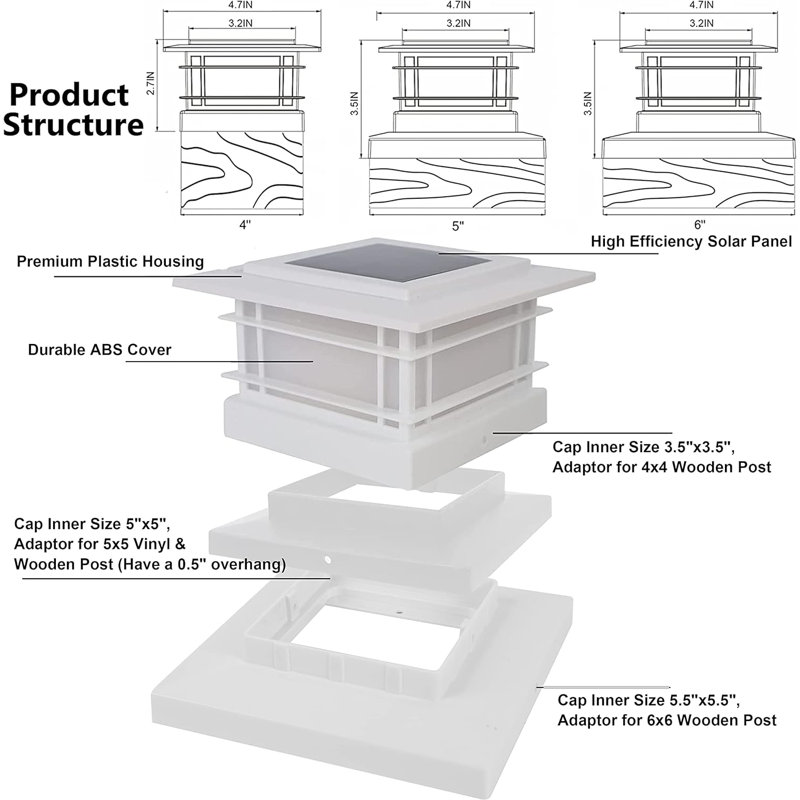 Product Structure

4.7IN
3.2IN
2.7IN
4"

4.7IN
3.2IN
3.5IN
5"

4.7IN
3.2IN
3.5IN
6"

Premium Plastic Housing

High Efficiency Solar Panel

Durable ABS Cover

Cap Inner Size 3.5"x3.5", Adaptor for 4x4 Wooden Post

Cap Inner Size 5"x5", Adaptor for 5x5 Vinyl & Wooden Post (Have a 0.5" overhang)

Cap Inner Size 5.5"x5.5", Adaptor for 6x6 Wooden Post