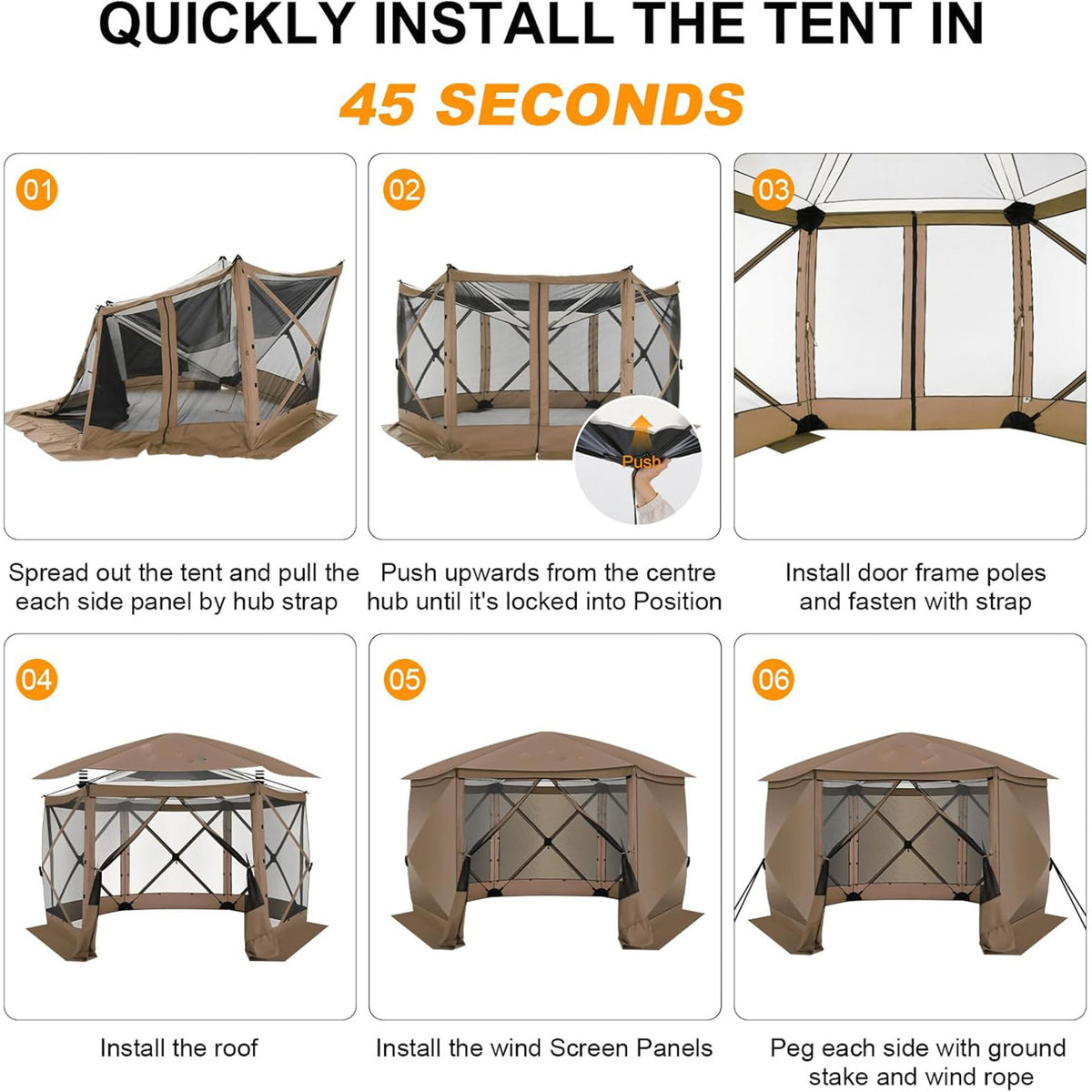 QUICKLY INSTALL THE TENT IN

45 SECONDS

01

Spread out the tent and pull the each side panel by hub strap

02

Push

Push upwards from the centre hub until it's locked into Position

03

Install door frame poles and fasten with strap

04

Install the roof

05

Install the wind Screen Panels

06

Peg each side with ground stake and wind rope