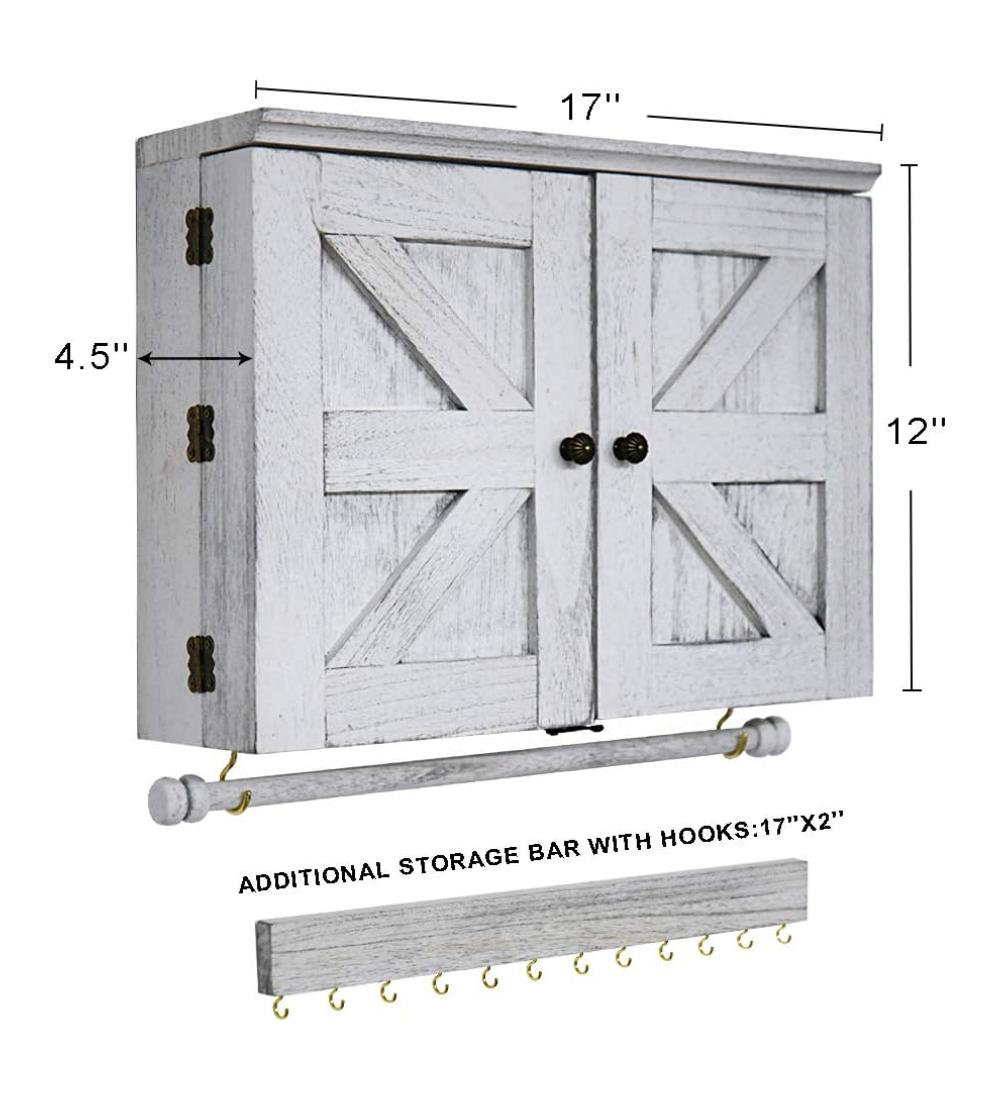 17''

4.5''

12''

ADDITIONAL STORAGE BAR WITH HOOKS:17''X2''