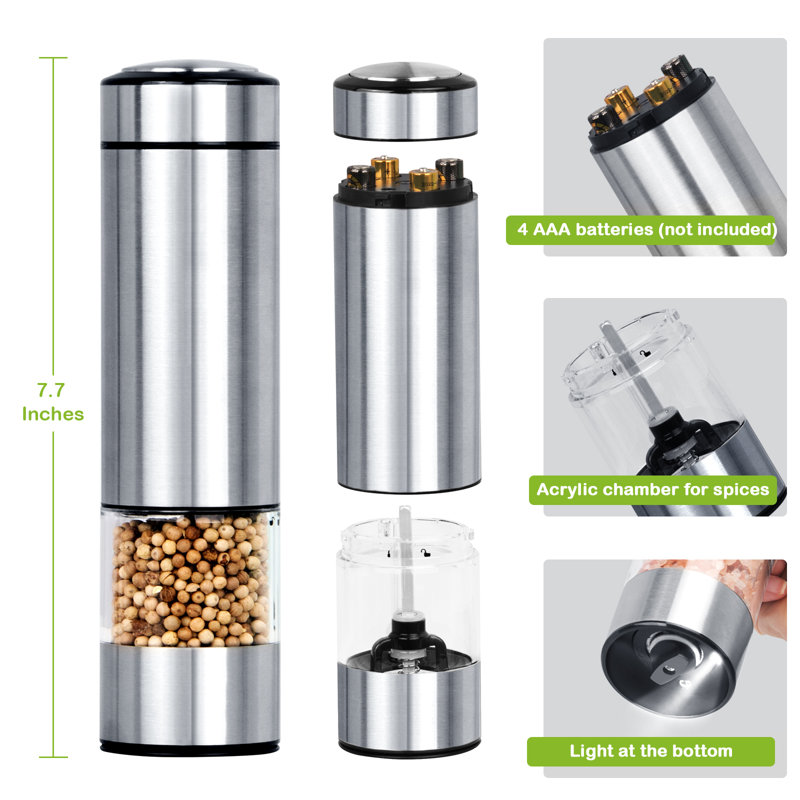 7.7 Inches

4 AAA batteries (not included)

Acrylic chamber for spices

Light at the bottom