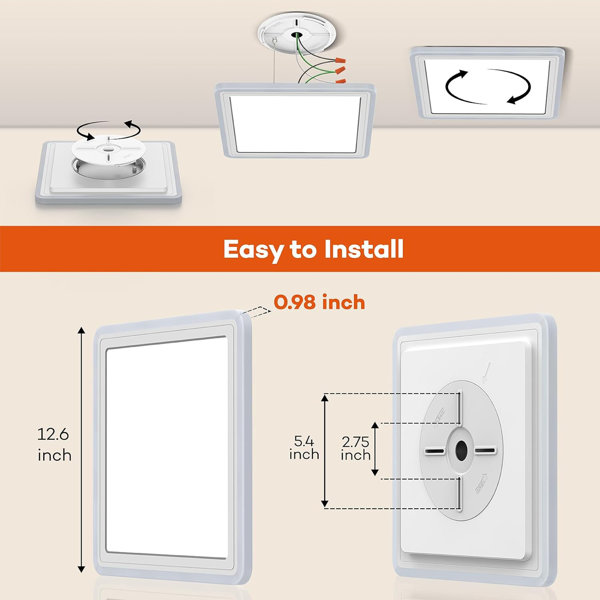 Easy to Install

0.98 inch

12.6 inch

5.4 inch

2.75 inch