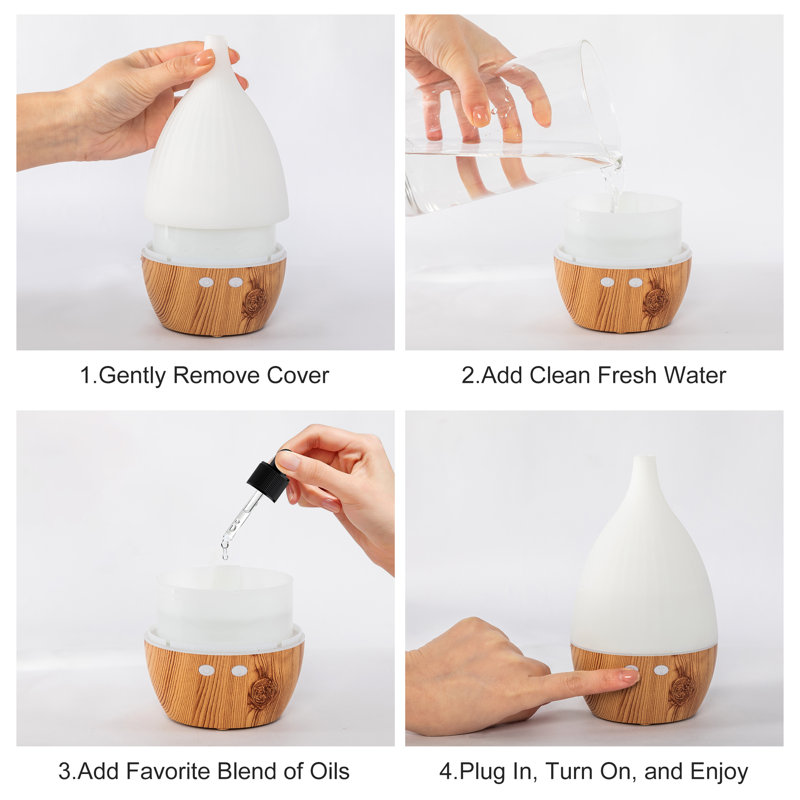 1.Gently Remove Cover

2.Add Clean Fresh Water

3.Add Favorite Blend of Oils

4.Plug In, Turn On, and Enjoy