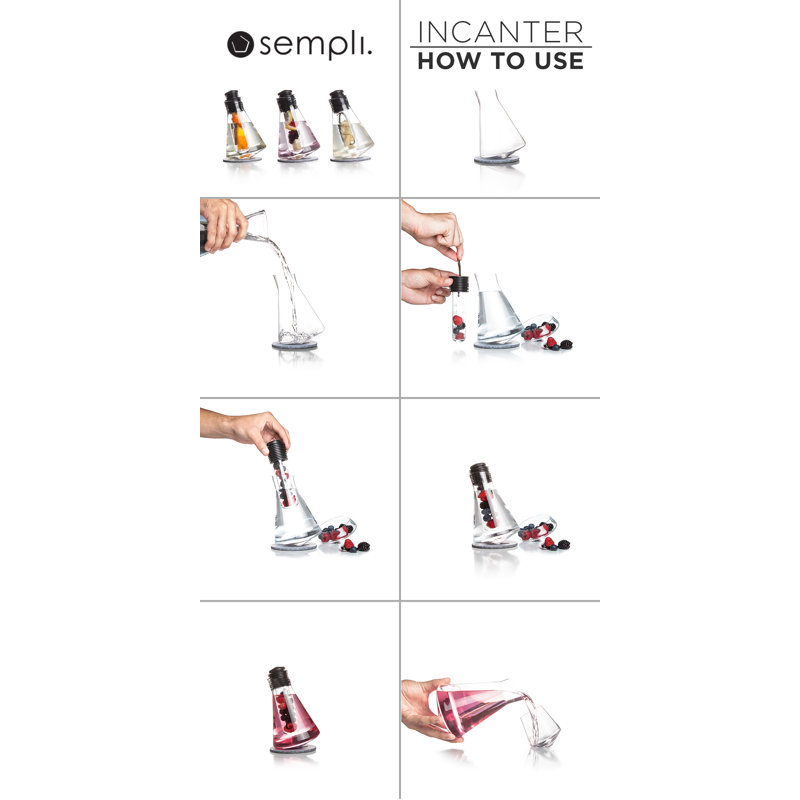 sempli.

INCANTER
HOW TO USE