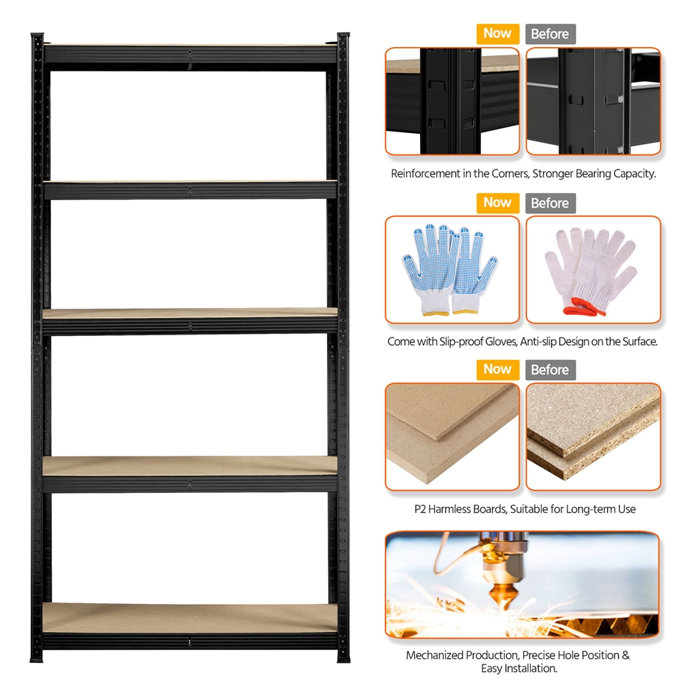 Now Before

Reinforcement in the Corners, Stronger Bearing Capacity.

Now Before

Come with Slip-proof Gloves, Anti-slip Design on the Surface.

Now Before

P2 Harmless Boards, Suitable for Long-term Use

Mechanized Production, Precise Hole Position & Easy Installation.