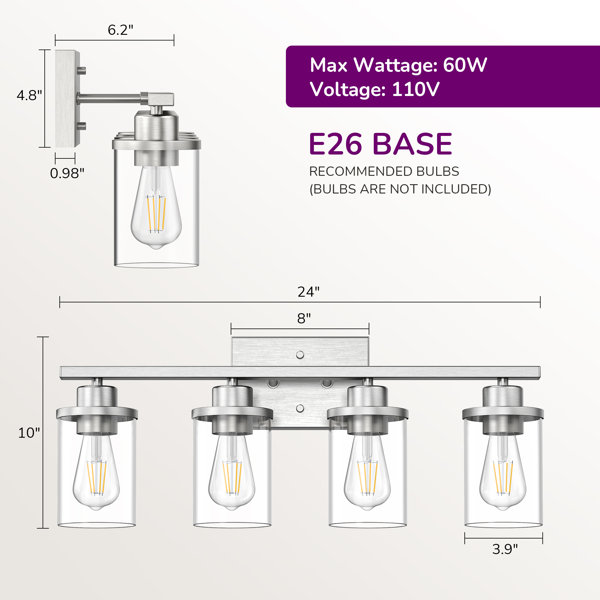 6.2"

4.8"

0.98"

Max Wattage: 60W
Voltage: 110V

E26 BASE
RECOMMENDED BULBS
(BULBS ARE NOT INCLUDED)

24"

8"

10"

3.9"