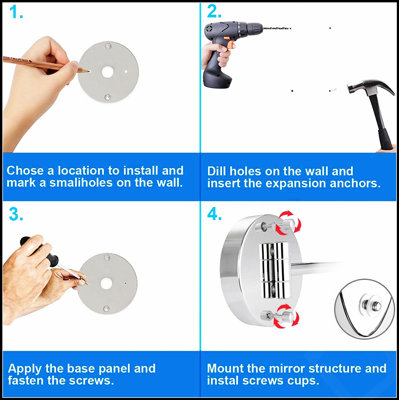 1.

Chose a location to install and mark a smaliholes on the wall.

2.

Dill holes on the wall and insert the expansion anchors.

3.

Apply the base panel and fasten the screws.

4.

Mount the mirror structure and instal screws cups.