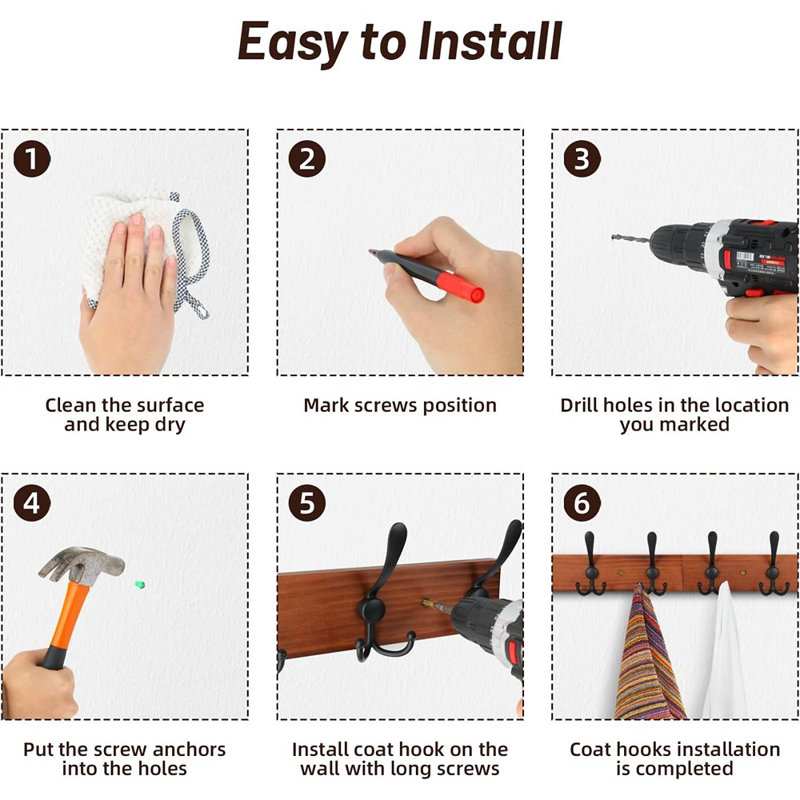 Easy to Install

1

Clean the surface and keep dry

2

Mark screws position

3

Drill holes in the location you marked

4

Put the screw anchors into the holes

5

Install coat hook on the wall with long screws

6

Coat hooks installation is completed