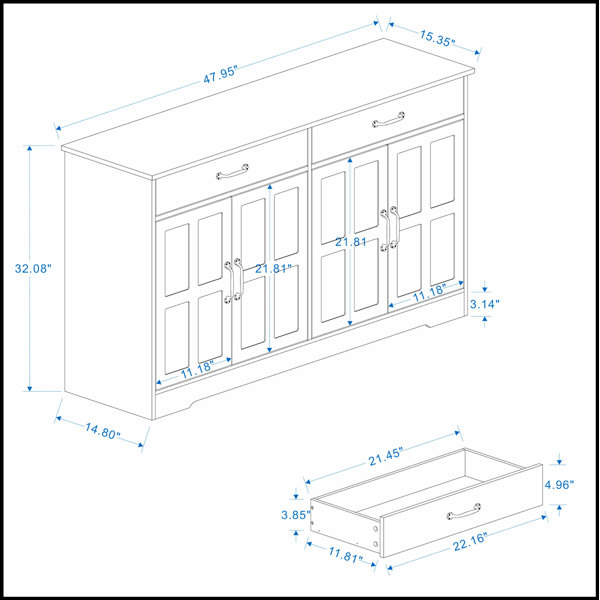 47.95"
15.35"
32.08"
21.81"
21.81
11.18"
11.18"
3.14"
14.80"
21.45"
4.96"
3.85"
11.81"
22.16"