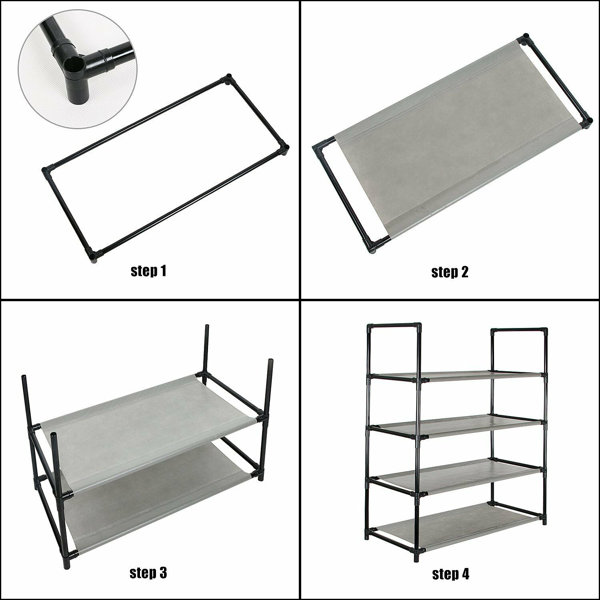 step 1

step 2

step 3

step 4