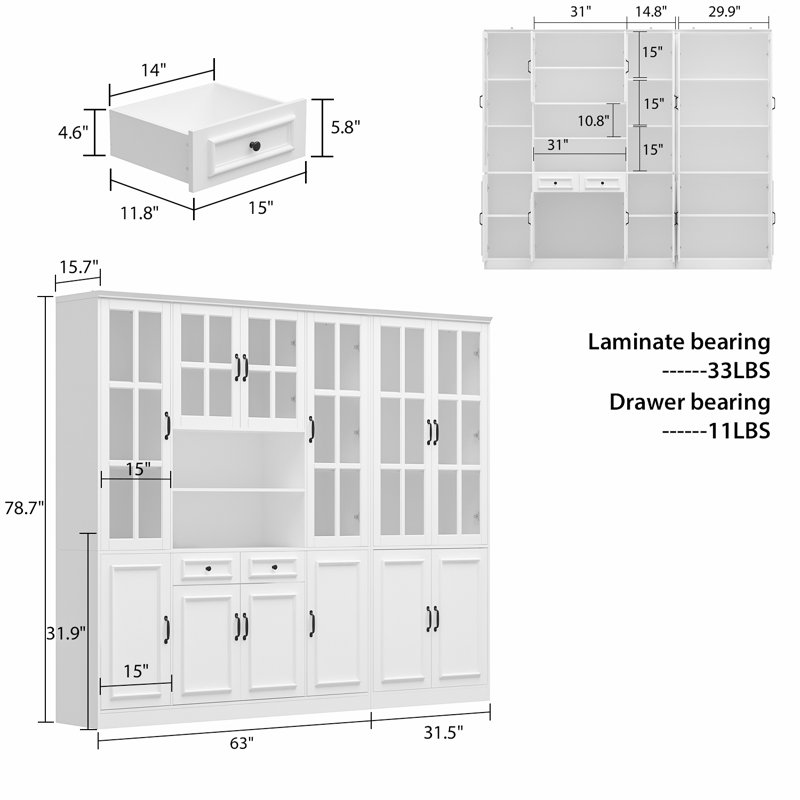 14"
4.6"
5.8"
11.8"
15"

31"
14.8"
29.9"
15"
15"
10.8"
31"
15"

15.7"
78.7"
15"
31.9"
15"
63"
31.5"

Laminate bearing
------33LBS
Drawer bearing
------11LBS