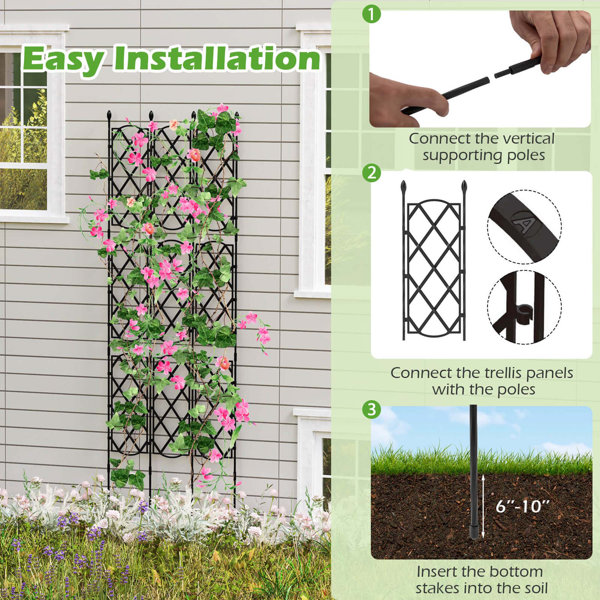 Easy Installation

1

Connect the vertical supporting poles

2

A

Connect the trellis panels with the poles

3

6"-10"

Insert the bottom stakes into the soil