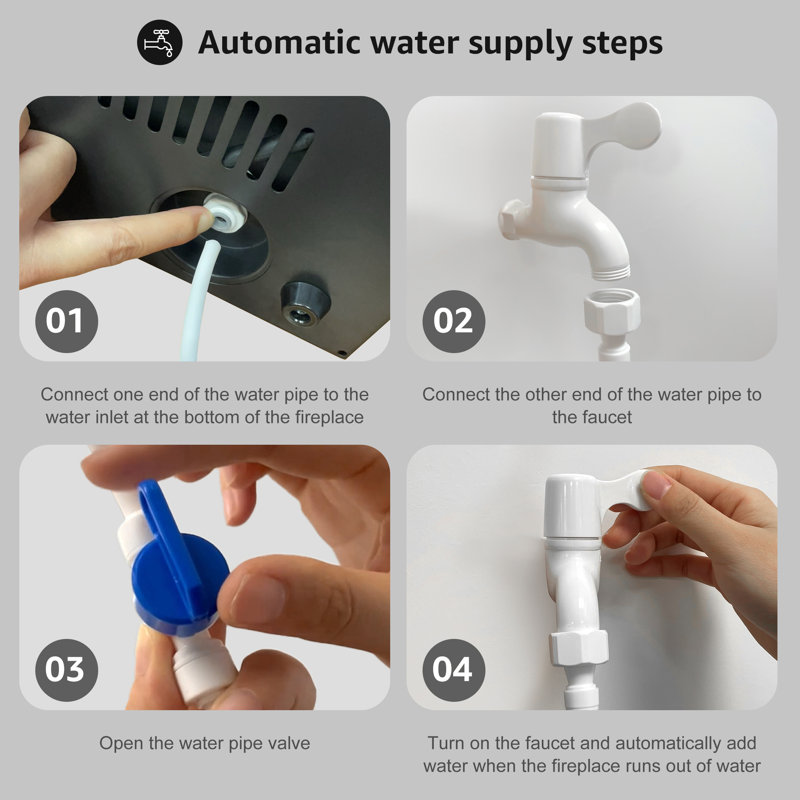 Automatic water supply steps

01

Connect one end of the water pipe to the water inlet at the bottom of the fireplace

02

Connect the other end of the water pipe to the faucet

03

Open the water pipe valve

04

Turn on the faucet and automatically add water when the fireplace runs out of water