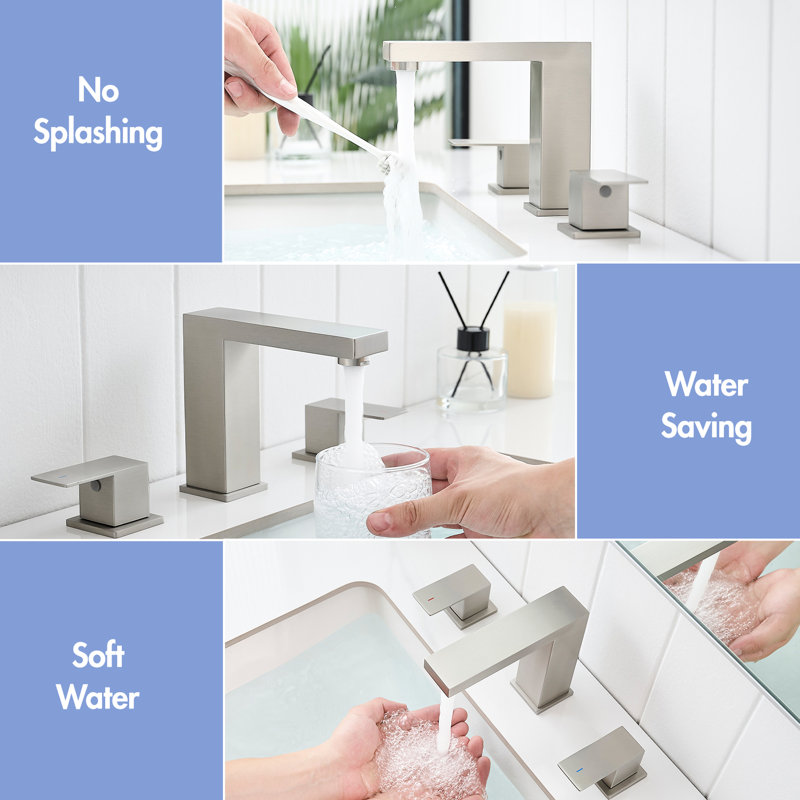 No Splashing

Water Saving

Soft Water