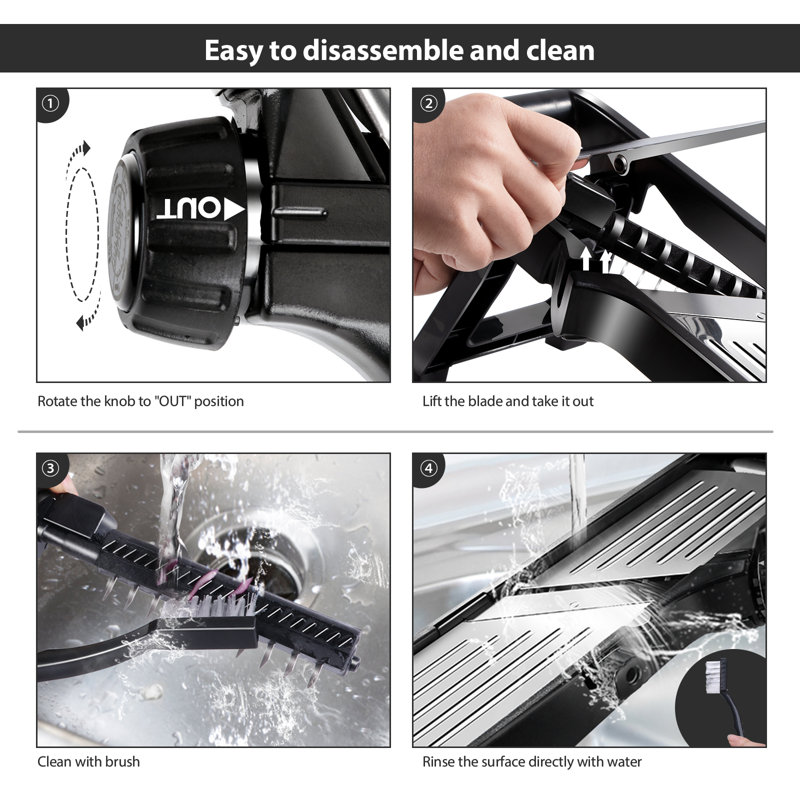 Easy to disassemble and clean

①

OUT

Rotate the knob to "OUT" position

②

Lift the blade and take it out

③

Clean with brush

④

Rinse the surface directly with water