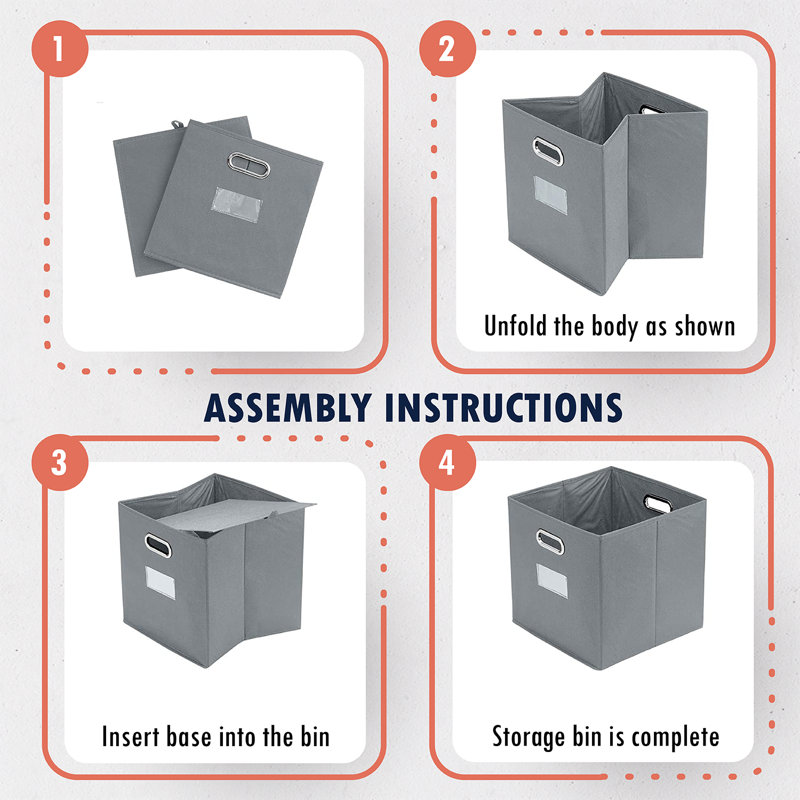 1

2

Unfold the body as shown

ASSEMBLY INSTRUCTIONS

3

Insert base into the bin

4

Storage bin is complete