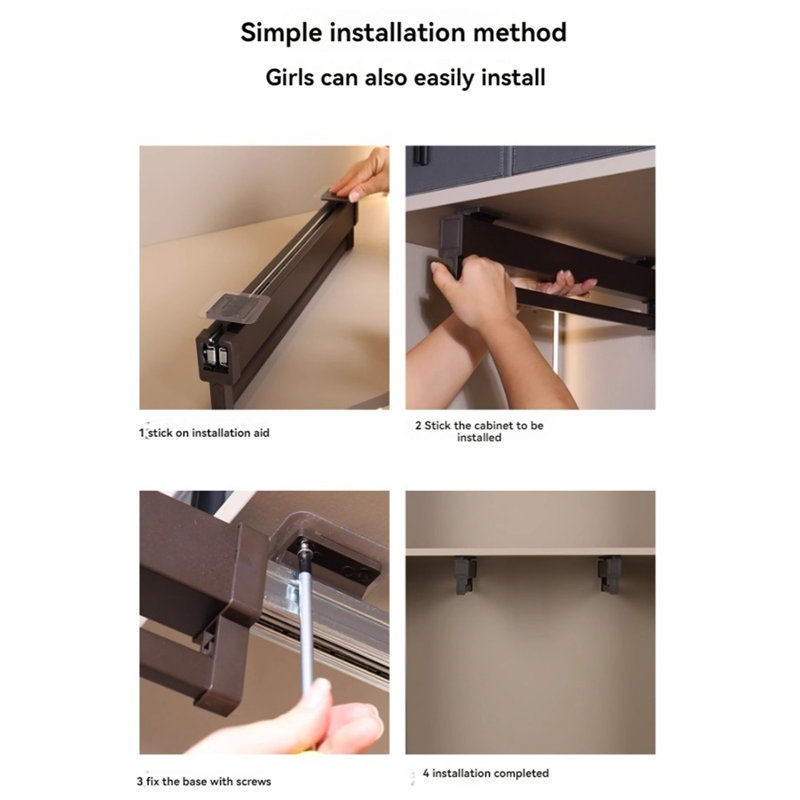 Simple installation method

Girls can also easily install

1 stick on installation aid

2 Stick the cabinet to be installed

3 fix the base with screws

4 installation completed