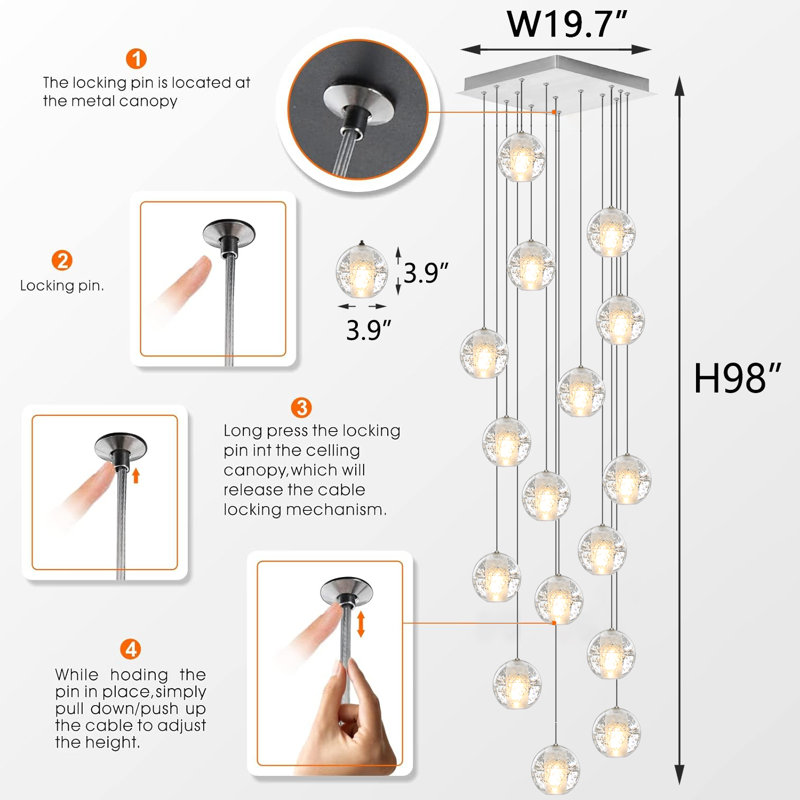 W19.7″

1
The locking pin is located at the metal canopy

2
Locking pin.

3.9″
3.9″

H98″

3
Long press the locking pin int the celling canopy,which will release the cable locking mechanism.

4
While hoding the pin in place,simply pull down/push up the cable to adjust the height.