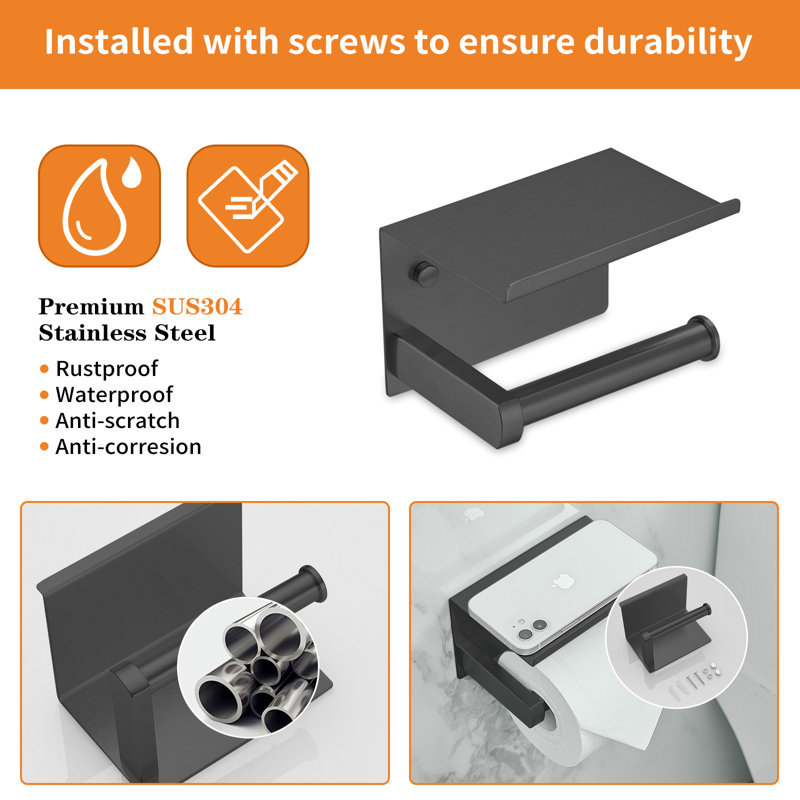 Installed with screws to ensure durability

Premium SUS304 Stainless Steel

• Rustproof
• Waterproof
• Anti-scratch
• Anti-corresion