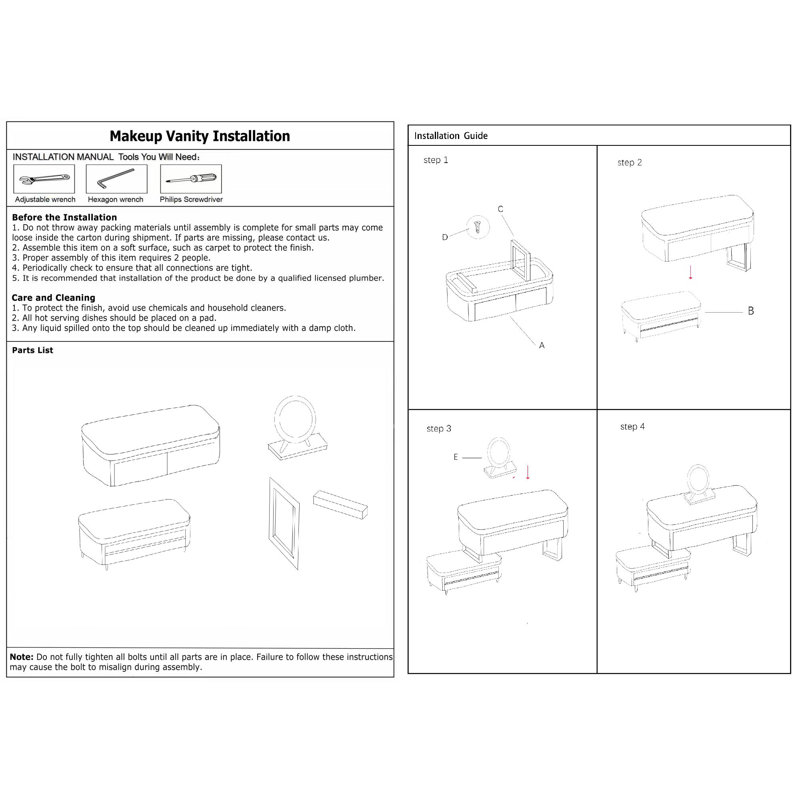 Makeup Vanity Installation

INSTALLATION MANUAL Tools You Will Need:

Adjustable wrench
Hexagon wrench
Philips Screwdriver

Before the Installation
1. Do not throw away packing materials until assembly is complete for small parts may come loose inside the carton during shipment. If parts are missing, please contact us.
2. Assemble this item on a soft surface, such as carpet to protect the finish.
3. Proper assembly of this item requires 2 people.
4. Periodically check to ensure that all connections are tight.
5. It is recommended that installation of the product be done by a qualified licensed plumber.

Care and Cleaning
1. To protect the finish, avoid use chemicals and household cleaners.
2. All hot serving dishes should be placed on a pad.
3. Any liquid spilled onto the top should be cleaned up immediately with a damp cloth.

Parts List

Note: Do not fully tighten all bolts until all parts are in place. Failure to follow these instructions may cause the bolt to misalign during assembly.

Installation Guide

step 1
C
D
A

step 2
B

step 3
E

step 4