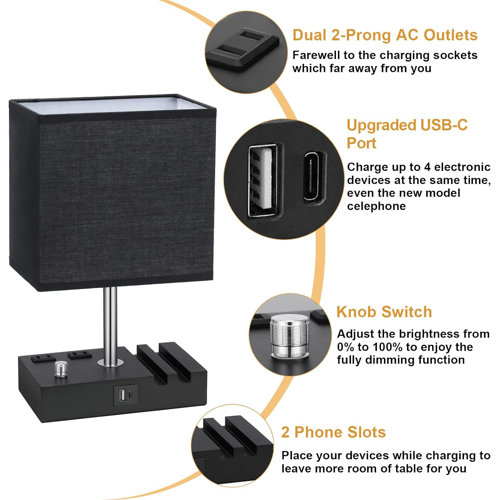 Dual 2-Prong AC Outlets
Farewell to the charging sockets which far away from you

Upgraded USB-C Port
Charge up to 4 electronic devices at the same time, even the new model celephone

Knob Switch
Adjust the brightness from 0% to 100% to enjoy the fully dimming function

2 Phone Slots
Place your devices while charging to leave more room of table for you