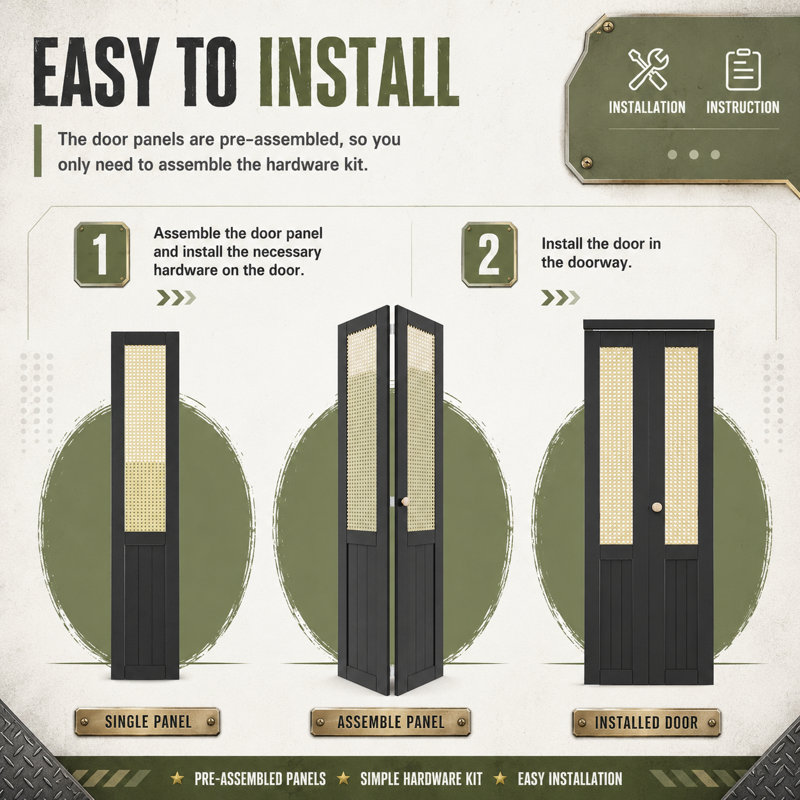 EASY TO INSTALL

INSTALLATION INSTRUCTION

The door panels are pre-assembled, so you only need to assemble the hardware kit.

1

Assemble the door panel and install the necessary hardware on the door.

2

Install the door in the doorway.

SINGLE PANEL

ASSEMBLE PANEL

INSTALLED DOOR

★ PRE-ASSEMBLED PANELS ★ SIMPLE HARDWARE KIT ★ EASY INSTALLATION