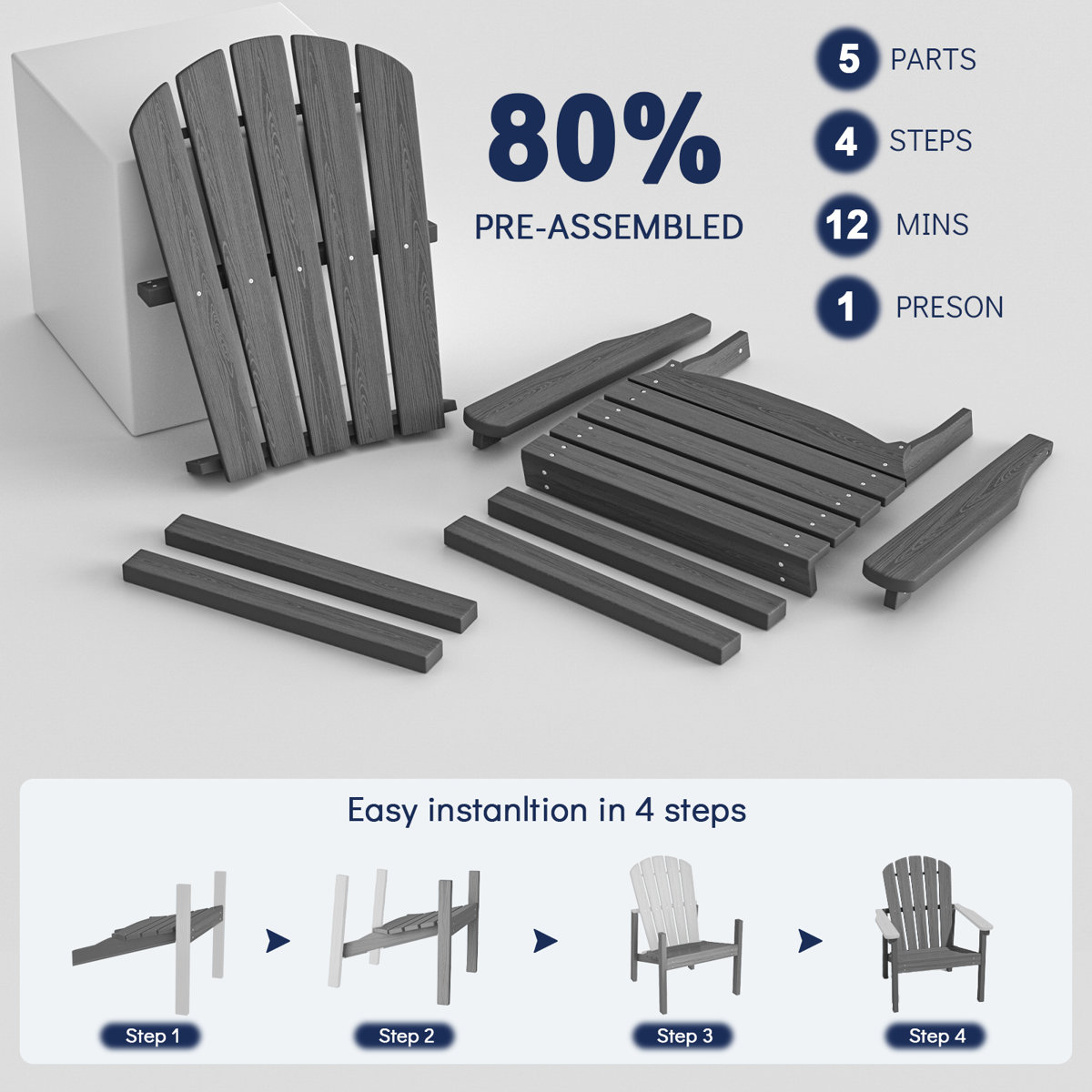 80%
PRE-ASSEMBLED

5 PARTS
4 STEPS
12 MINS
1 PRESON

Easy instanltion in 4 steps

Step 1
Step 2
Step 3
Step 4