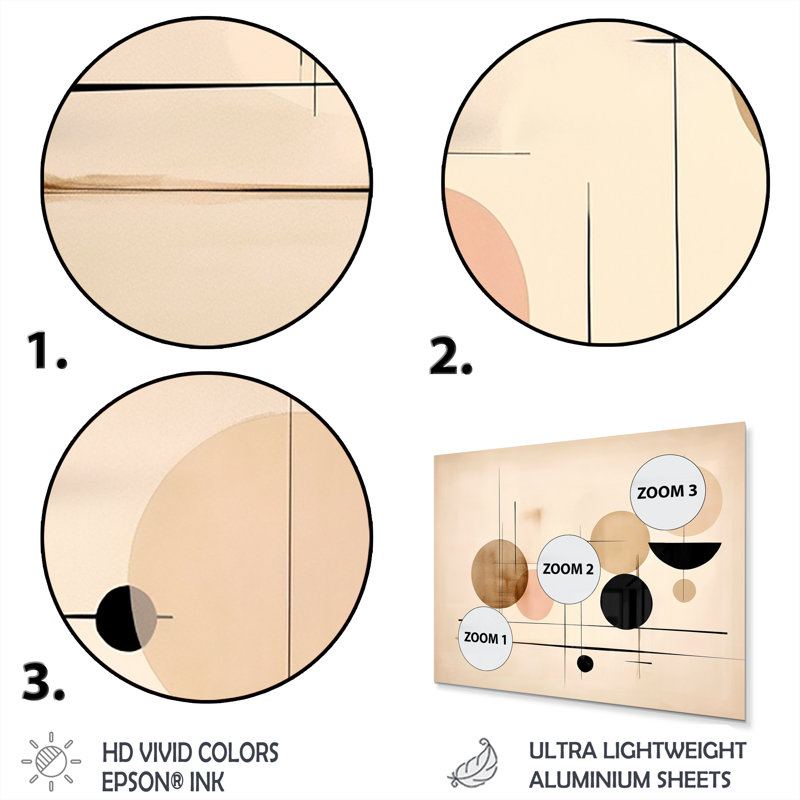 1.

2.

3.

ZOOM 3

ZOOM 2

ZOOM 1

HD VIVID COLORS
EPSON® INK

ULTRA LIGHTWEIGHT
ALUMINIUM SHEETS