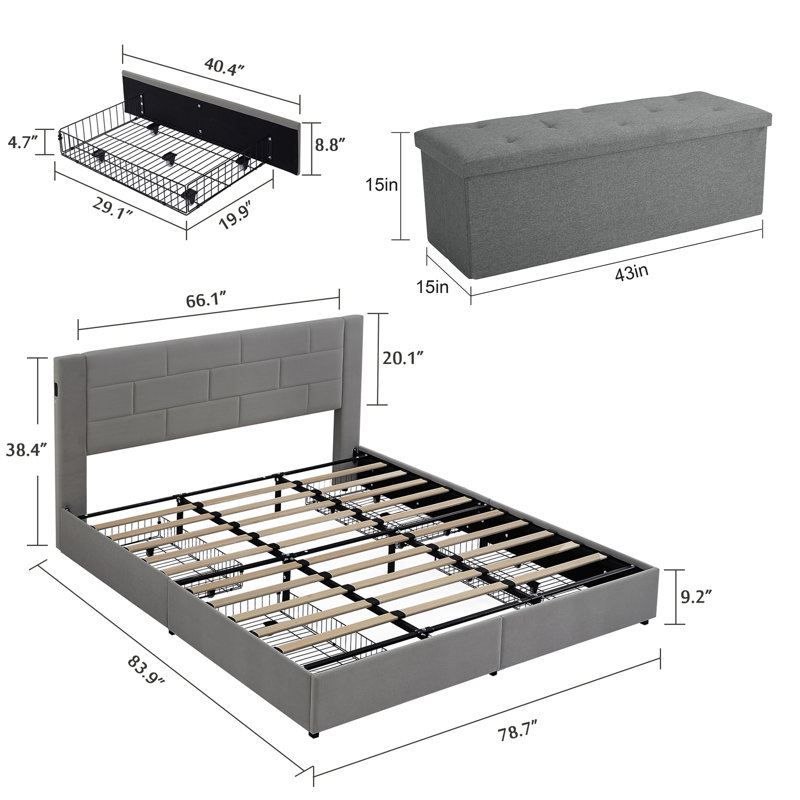 40.4″
4.7″
8.8″
29.1″
19.9″
15in
15in
43in
66.1″
20.1″
38.4″
9.2″
83.9″
78.7″