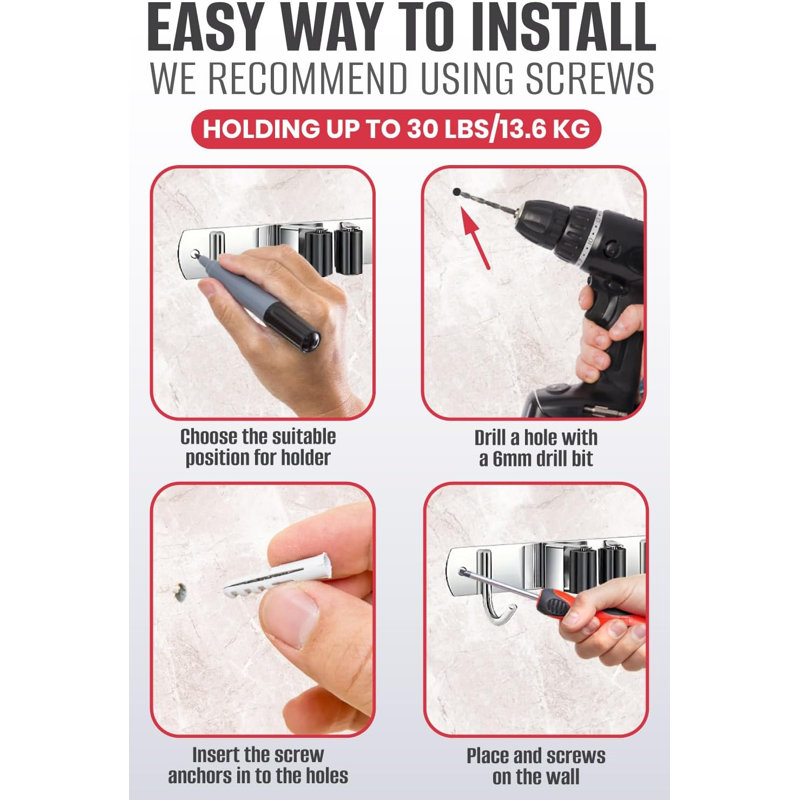 EASY WAY TO INSTALL
WE RECOMMEND USING SCREWS

HOLDING UP TO 30 LBS/13.6 KG

Choose the suitable position for holder

Drill a hole with a 6mm drill bit

Insert the screw anchors in to the holes

Place and screws on the wall