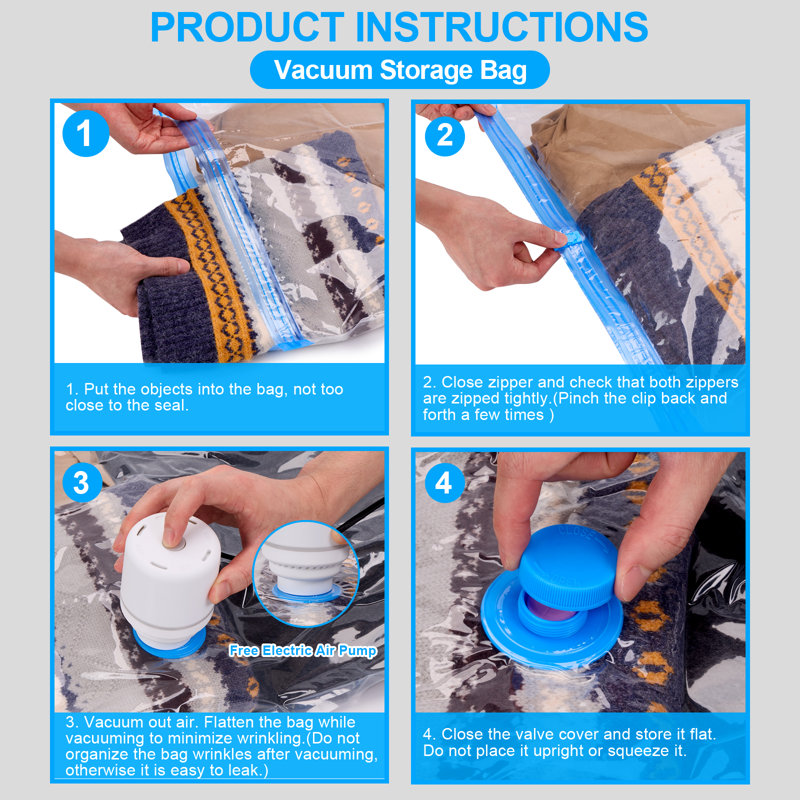 PRODUCT INSTRUCTIONS

Vacuum Storage Bag

1

1. Put the objects into the bag, not too close to the seal.

2

2. Close zipper and check that both zippers are zipped tightly.(Pinch the clip back and forth a few times )

3

Free Electric Air Pump

3. Vacuum out air. Flatten the bag while vacuuming to minimize wrinkling.(Do not organize the bag wrinkles after vacuuming, otherwise it is easy to leak.)

4

4. Close the valve cover and store it flat. Do not place it upright or squeeze it.