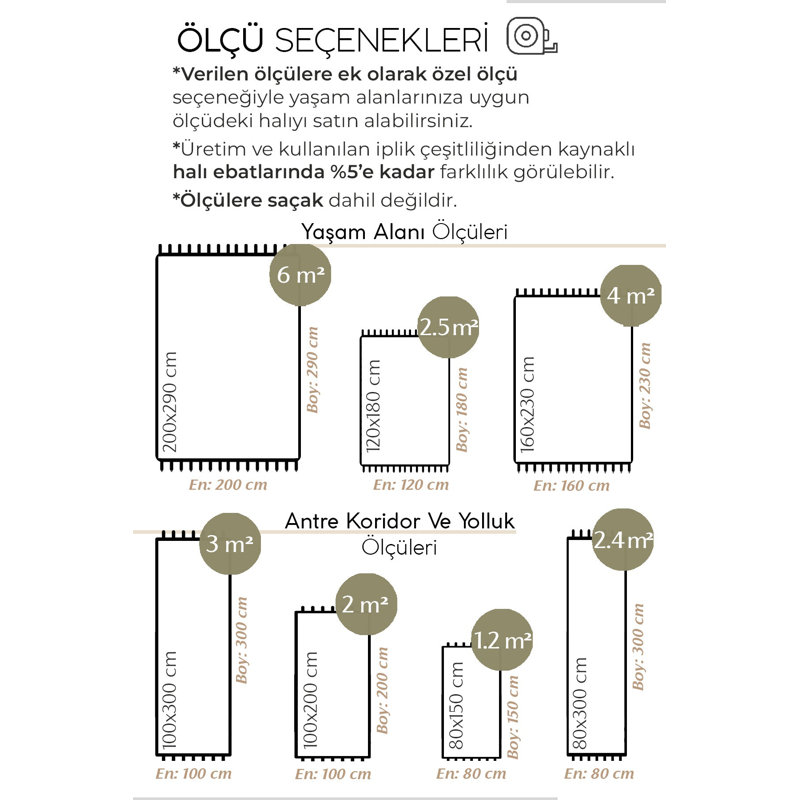 ÖLÇÜ SEÇENEKLERİ

*Verilen ölçülere ek olarak özel ölçü seçeneğiyle yaşam alanlarınıza uygun ölçüdeki halıyı satın alabilirsiniz.

*Üretim ve kullanılan iplik çeşitliliğinden kaynaklı halı ebatlarında %5'e kadar farklılık görülebilir.

*Ölçülere saçak dahil değildir.

Yaşam Alanı Ölçüleri

6 m²
200x290 cm
Boy: 290 cm
En: 200 cm

2.5 m²
120x180 cm
Boy: 180 cm
En: 120 cm

4 m²
160x230 cm
Boy: 230 cm
En: 160 cm

Antre Koridor Ve Yolluk Ölçüleri

3 m²
100x300 cm
Boy: 300 cm
En: 100 cm

2 m²
100x200 cm
Boy: 200 cm
En: 100 cm

1.2 m²
80x150 cm
Boy: 150 cm
En: 80 cm

2.4 m²
80x300 cm
Boy: 300 cm
En: 80 cm