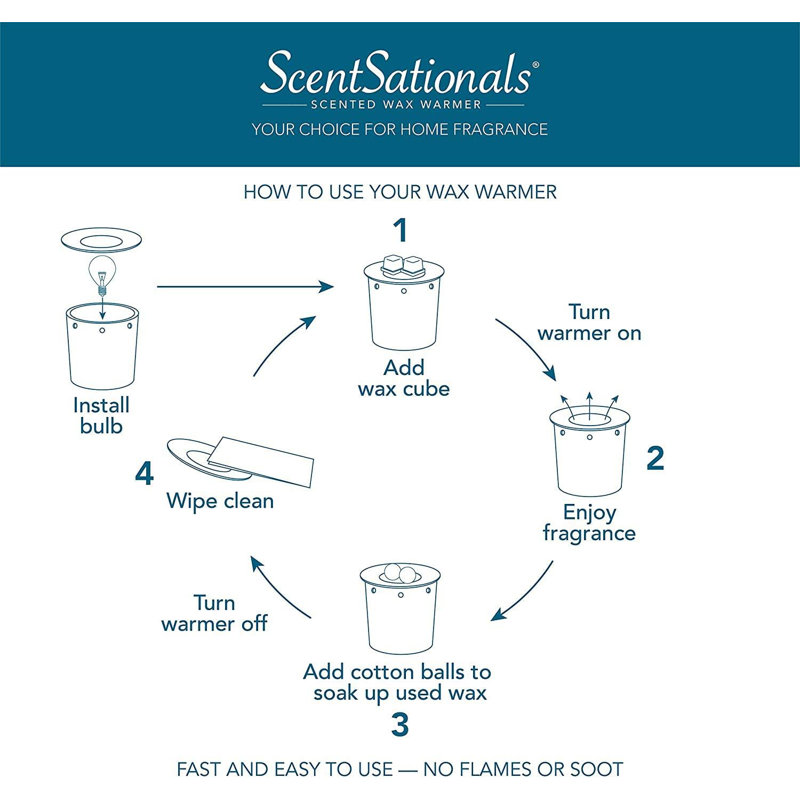 ScentSationals®
SCENTED WAX WARMER
YOUR CHOICE FOR HOME FRAGRANCE

HOW TO USE YOUR WAX WARMER

Install bulb

1
Add wax cube

Turn warmer on

2
Enjoy fragrance

Add cotton balls to soak up used wax
3

Turn warmer off

4
Wipe clean

FAST AND EASY TO USE — NO FLAMES OR SOOT