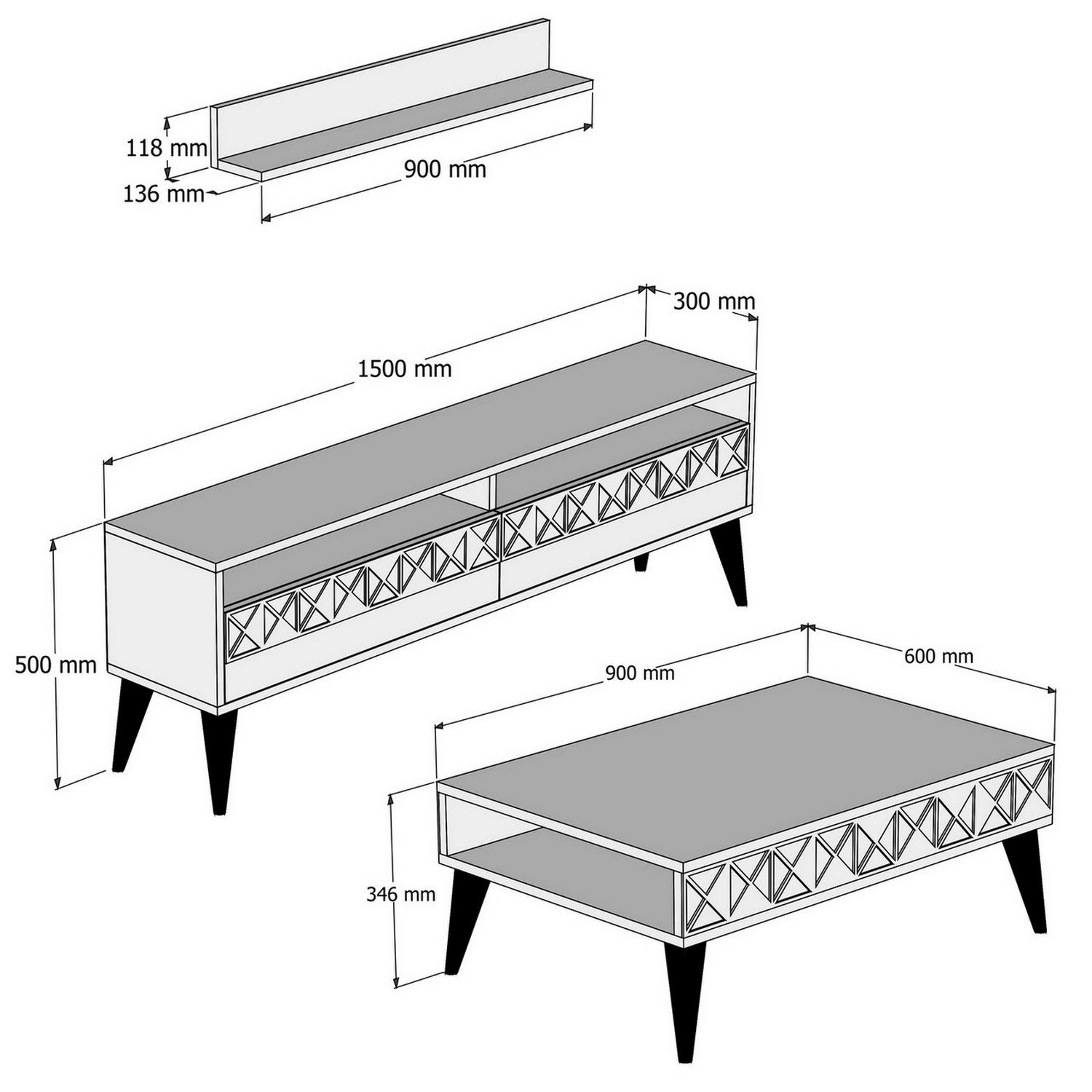 118 mm
136 mm
900 mm

300 mm
1500 mm
500 mm

900 mm
600 mm
346 mm