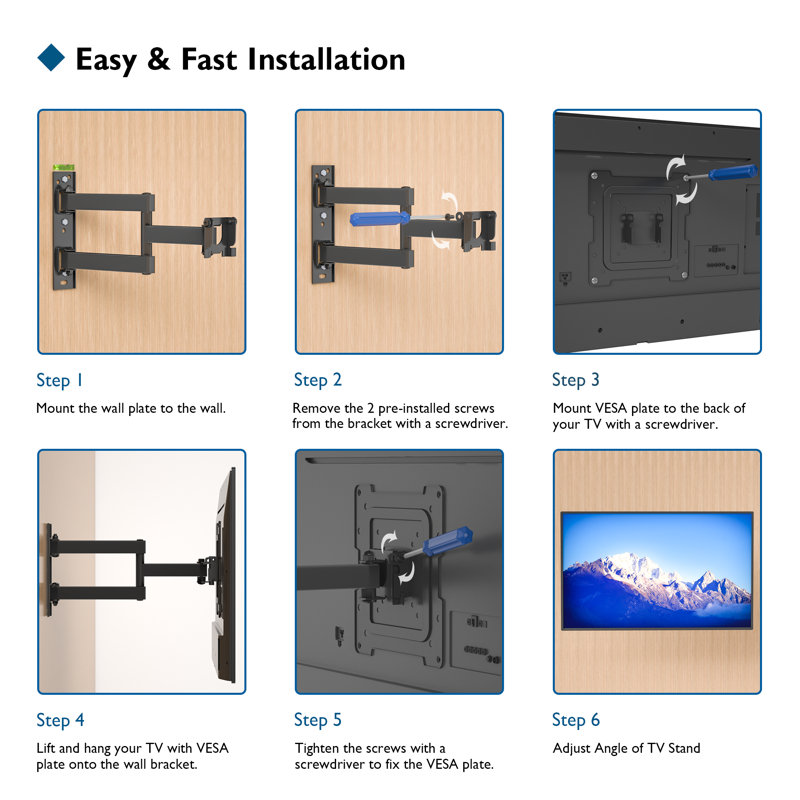 Easy & Fast Installation

Step 1

Mount the wall plate to the wall.

Step 2

Remove the 2 pre-installed screws from the bracket with a screwdriver.

Step 3

Mount VESA plate to the back of your TV with a screwdriver.

Step 4

Lift and hang your TV with VESA plate onto the wall bracket.

Step 5

Tighten the screws with a screwdriver to fix the VESA plate.

Step 6

Adjust Angle of TV Stand