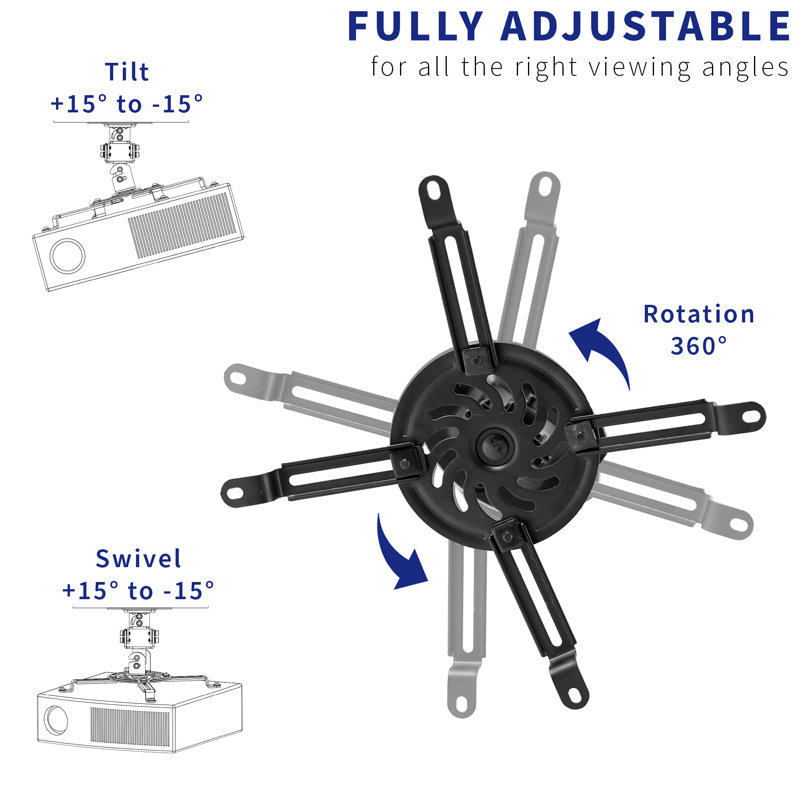 FULLY ADJUSTABLE
for all the right viewing angles

Tilt
+15° to -15°

Rotation
360°

Swivel
+15° to -15°