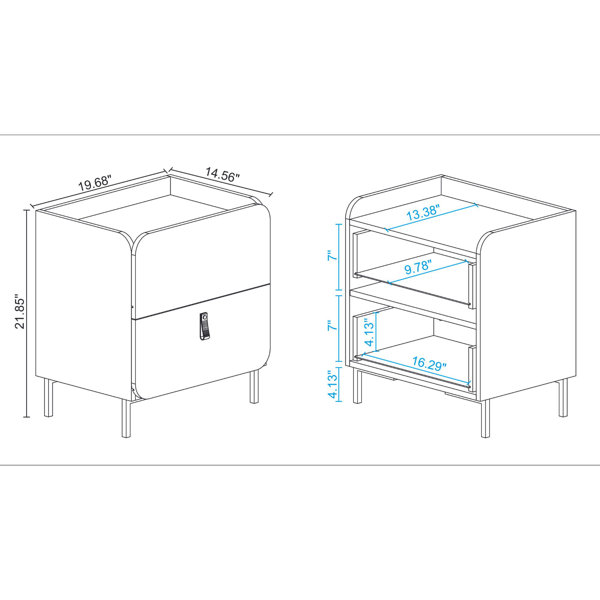 19.68"
14.56"
21.85"
13.38"
7"
9.78"
7"
4.13"
16.29"
4.13"