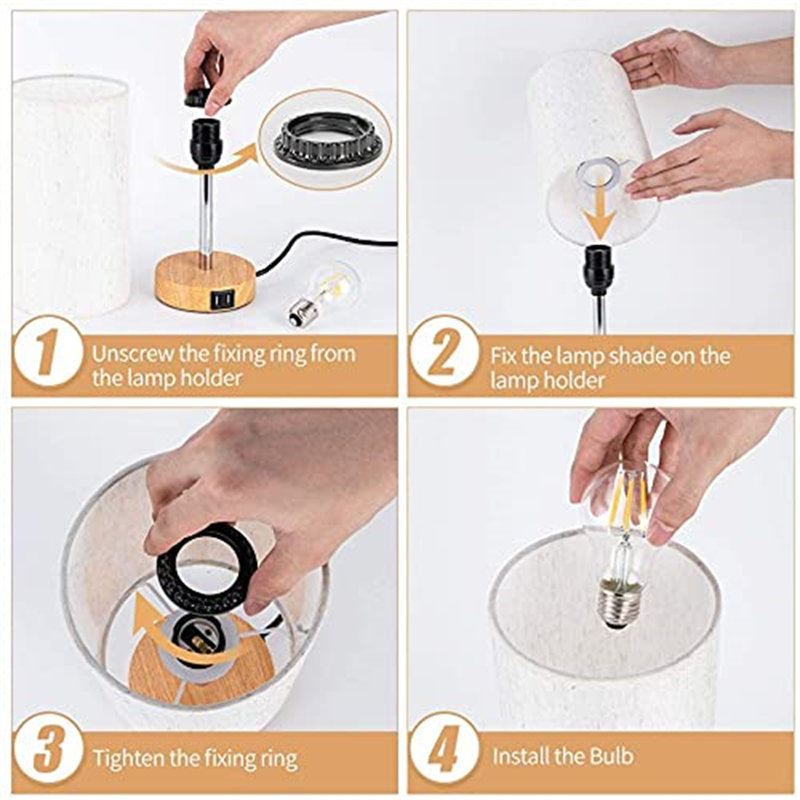 1 Unscrew the fixing ring from the lamp holder

2 Fix the lamp shade on the lamp holder

3 Tighten the fixing ring

4 Install the Bulb