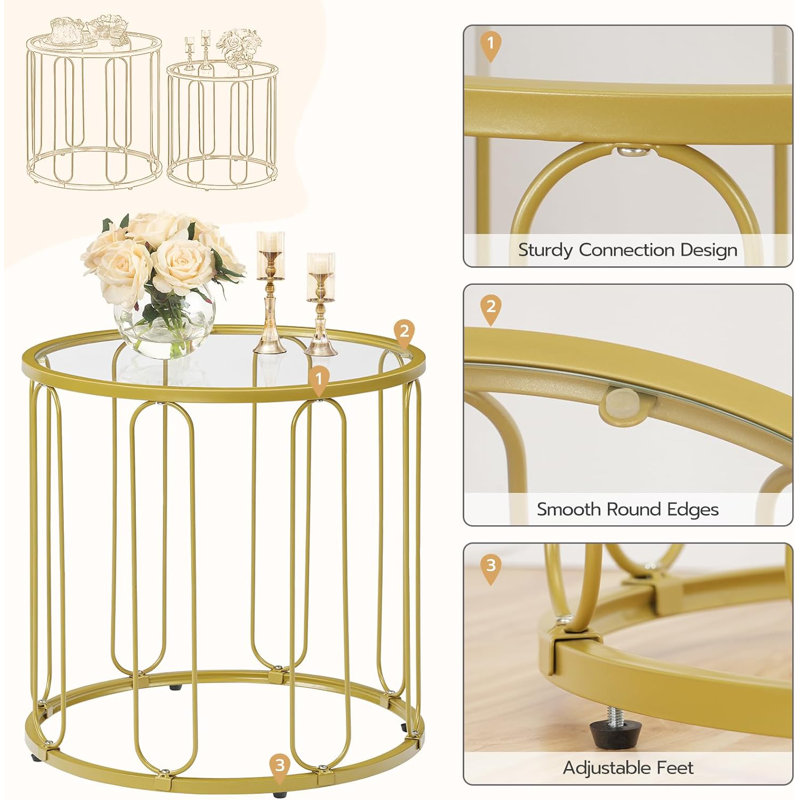 2

1

3

1

Sturdy Connection Design

2

Smooth Round Edges

3

Adjustable Feet