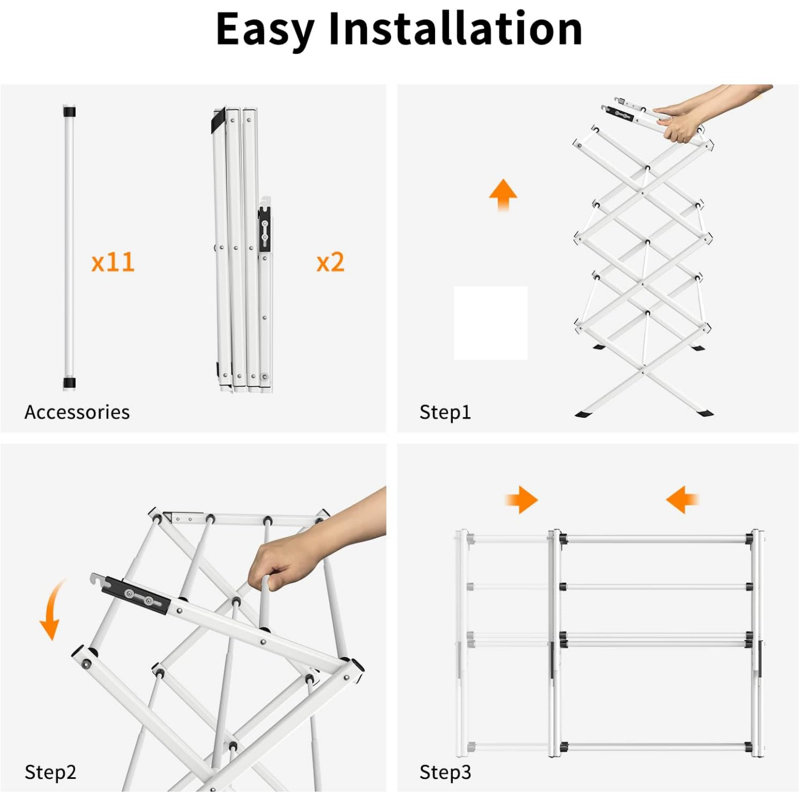 Easy Installation

x11

x2

Accessories

Step1

Step2

Step3